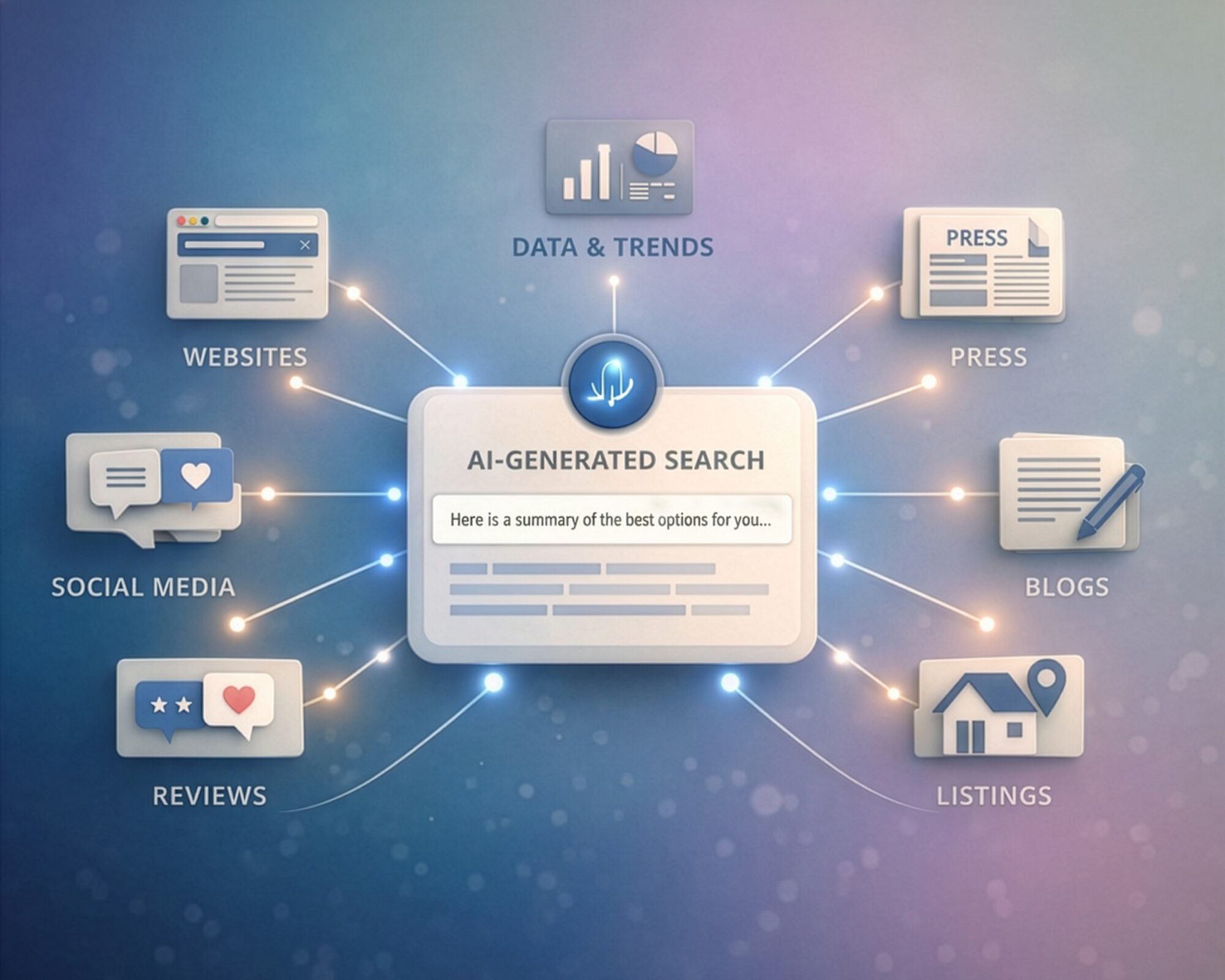 DATA & TRENDS

WEBSITES

PRESS

PRESS

AI-GENERATED SEARCH

Here is a summary of the best options for you...

SOCIAL MEDIA

BLOGS

REVIEWS

LISTINGS