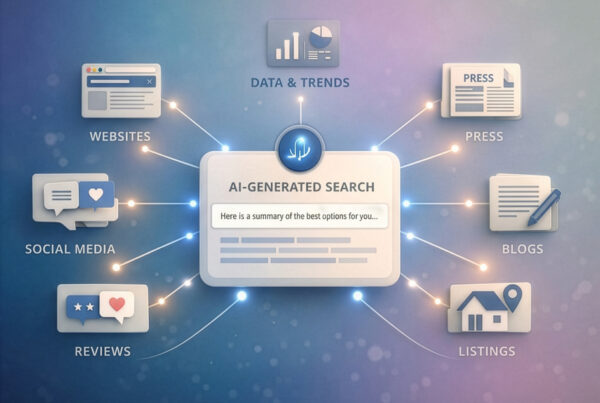 DATA & TRENDS

WEBSITES

PRESS

PRESS

AI-GENERATED SEARCH

Here is a summary of the best options for you...

SOCIAL MEDIA

BLOGS

REVIEWS

LISTINGS